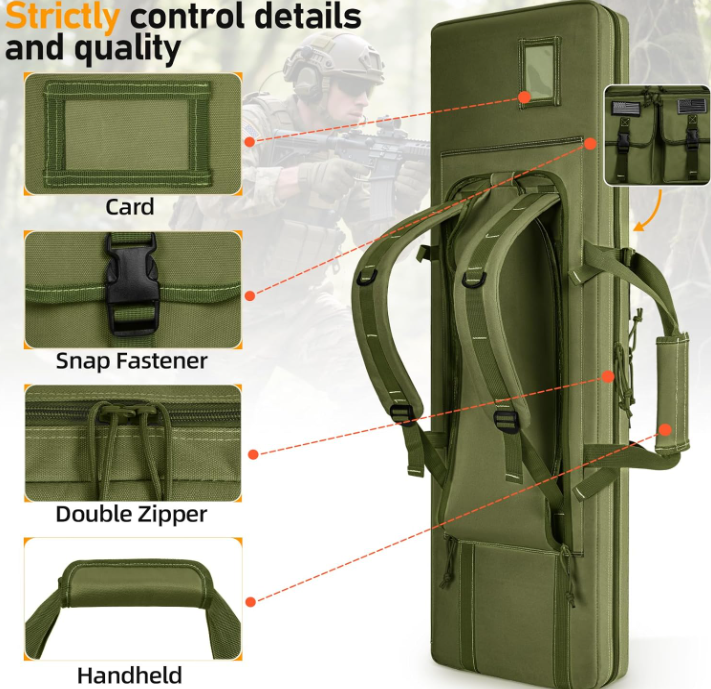 Strictly control details and quality

Card

Snap Fastener

Double Zipper

Handheld