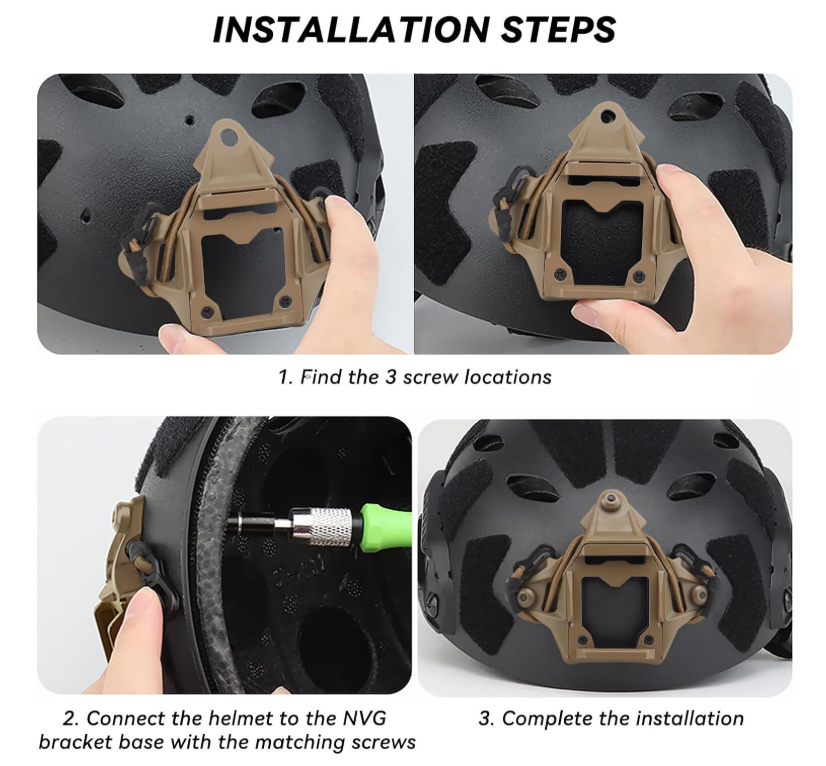 INSTALLATION STEPS

1. Find the 3 screw locations

2. Connect the helmet to the NVG bracket base with the matching screws

3. Complete the installation